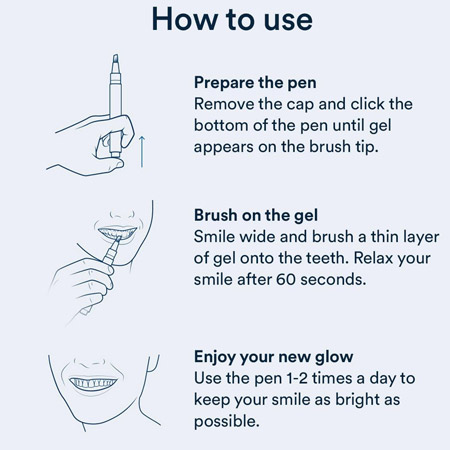 How to use

Prepare the pen
Remove the cap and click the bottom of the pen until gel appears on the brush tip.

Brush on the gel
Smile wide and brush a thin layer of gel onto the teeth. Relax your smile after 60 seconds.

Enjoy your new glow
Use the pen 1-2 times a day to keep your smile as bright as possible.