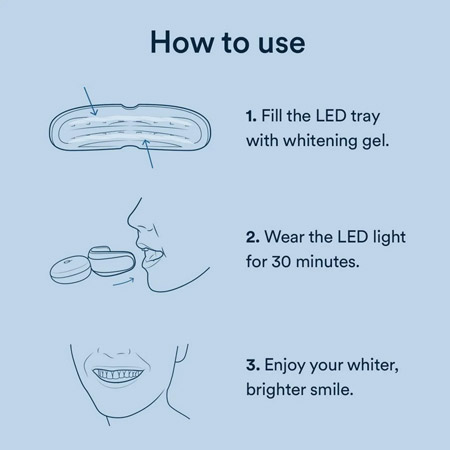 How to use

1. Fill the LED tray with whitening gel.

2. Wear the LED light for 30 minutes.

3. Enjoy your whiter, brighter smile.